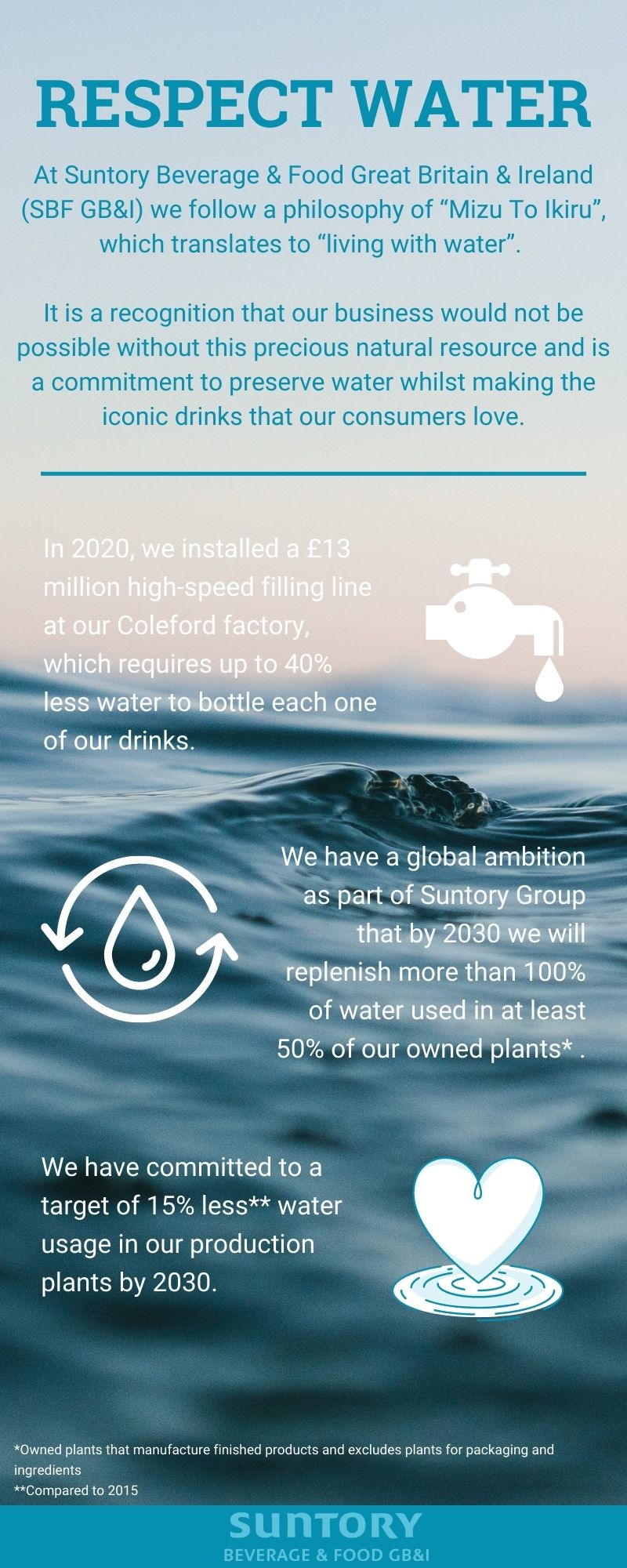 RESPECT WATER

At Suntory Beverage & Food Great Britain & Ireland (SBF GB&I) we follow a philosophy of “Mizu To Ikiru”, which translates to “living with water”.

It is a recognition that our business would not be possible without this precious natural resource and is a commitment to preserve water whilst making the iconic drinks that our consumers love.

In 2020, we installed a £13 million high-speed filling line at our Coleford factory, which requires up to 40% less water to bottle each one of our drinks.

We have a global ambition as part of Suntory Group that by 2030 we will replenish more than 100% of water used in at least 50% of our owned plants* .

We have committed to a target of 15% less** water usage in our production plants by 2030.

*Owned plants that manufacture finished products and excludes plants for packaging and ingredients
**Compared to 2015

SUNTORY
BEVERAGE & FOOD GB&I